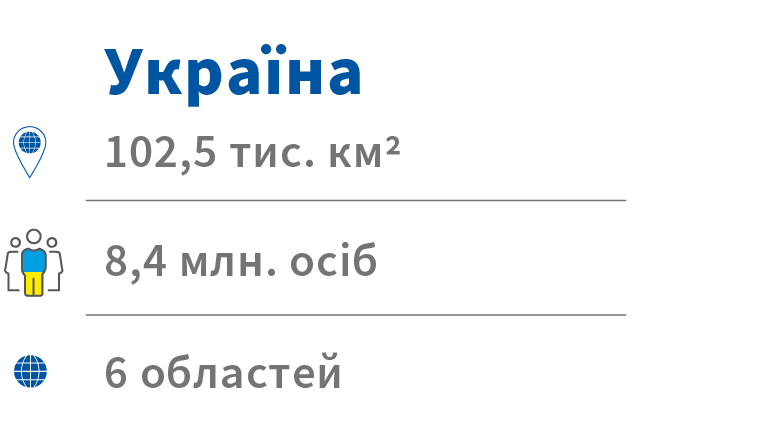 Україна

102,5 тис. км²

8,4 млн. осіб

6 областей