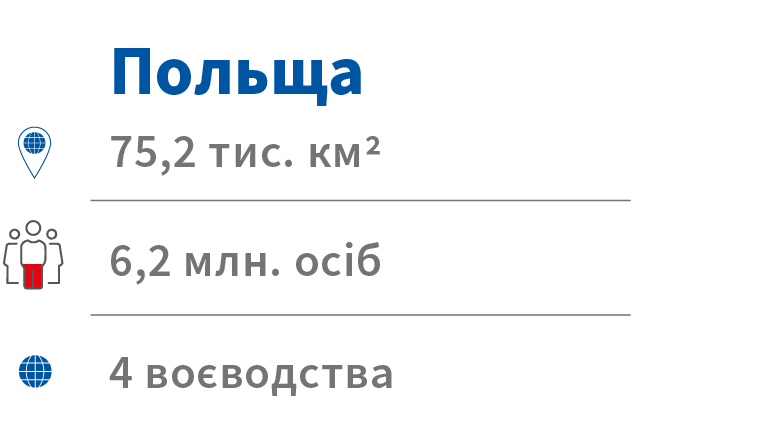 Польща

75,2 тис. км²

6,2 млн. осіб

4 воєводства