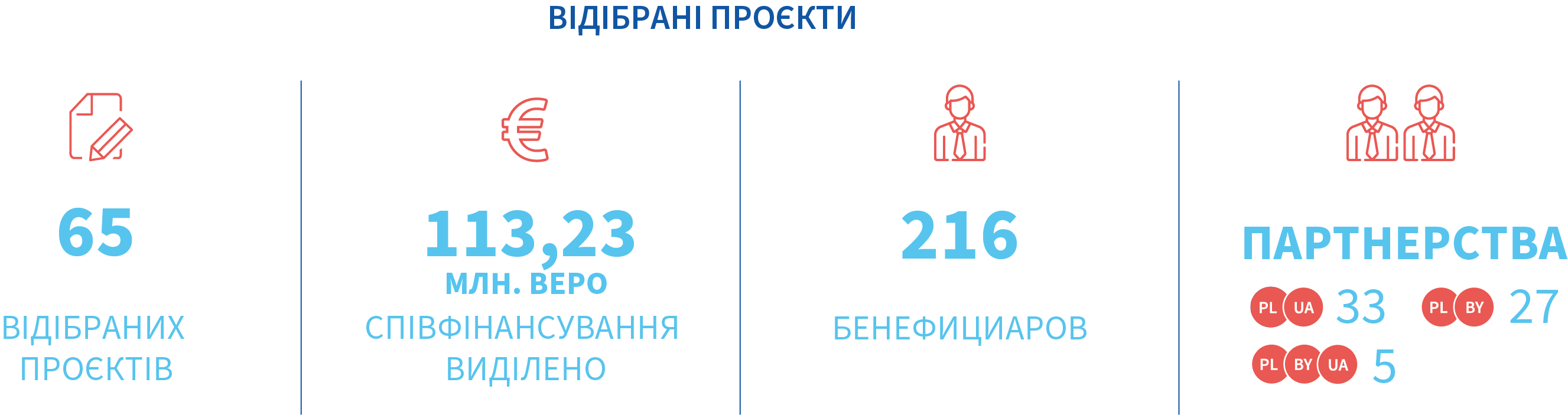 ВІДІБРАНІ ПРОЄКТИ

65

ВІДІБРАНИХ ПРОЄКТІВ

113,23

МЛН. ВЕРО

СПІВФІНАНСУВАННЯ ВИДІЛЕНО

216

БЕНЕФИЦИАРОВ

ПАРТНЕРСТВА

PL UA 33

PL BY 27

PL BY UA 5