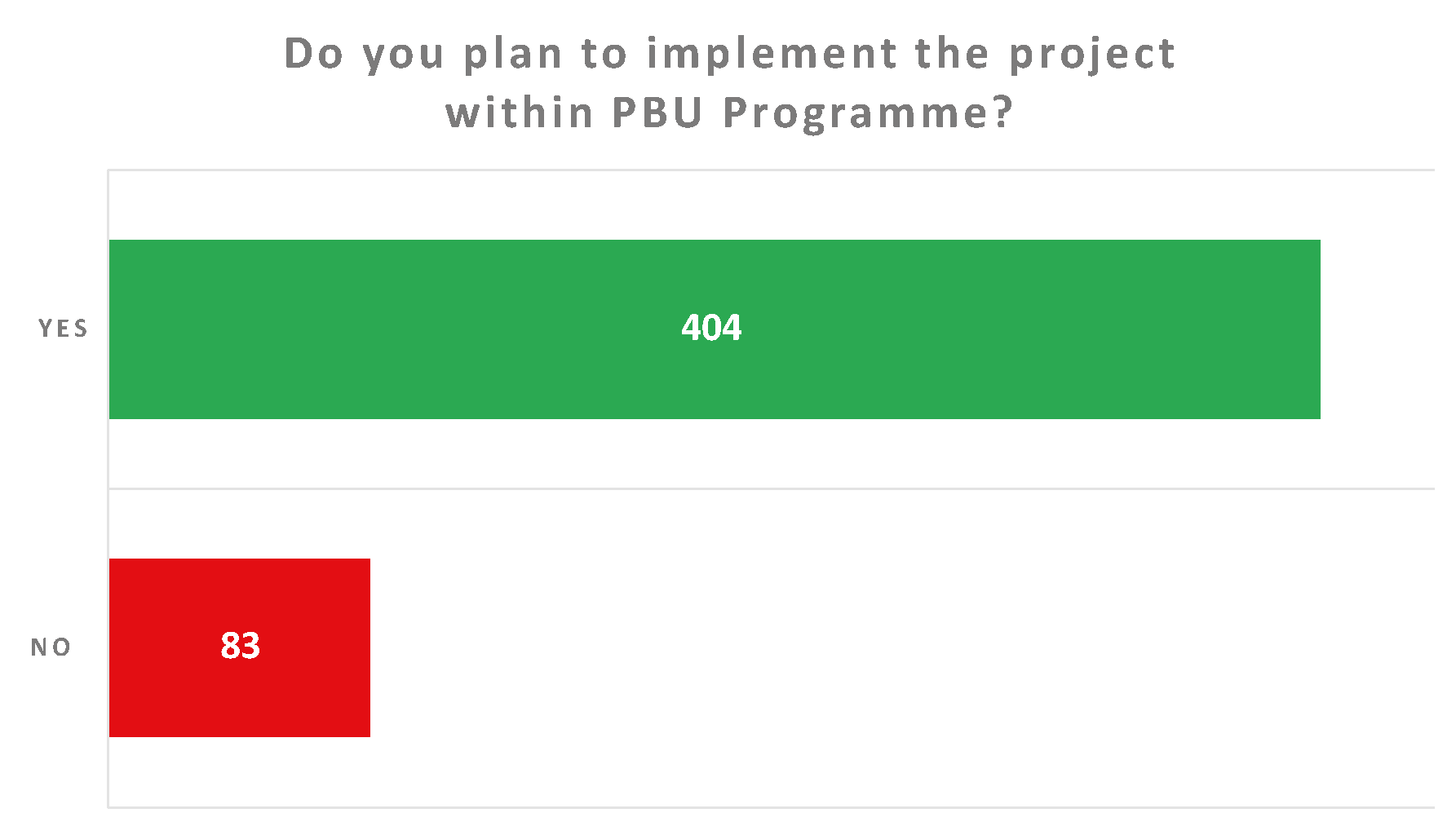 Do you plan to implement the project within PBU Programme?

YES
404

NO
83