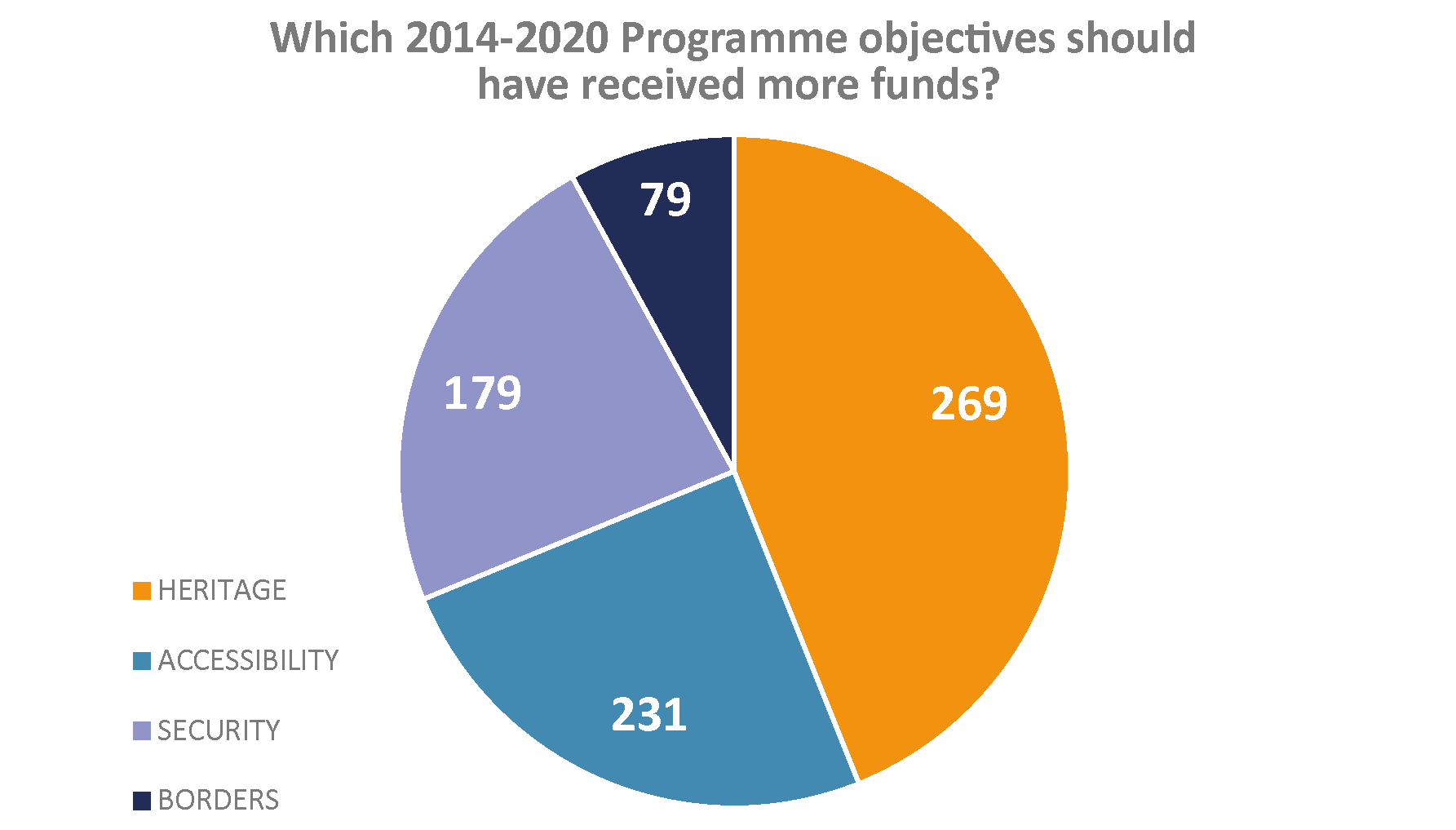 Which 2014-2020 Programme objectives should have received more funds?

79

179

269

231

HERITAGE

ACCESSIBILITY

SECURITY

BORDERS