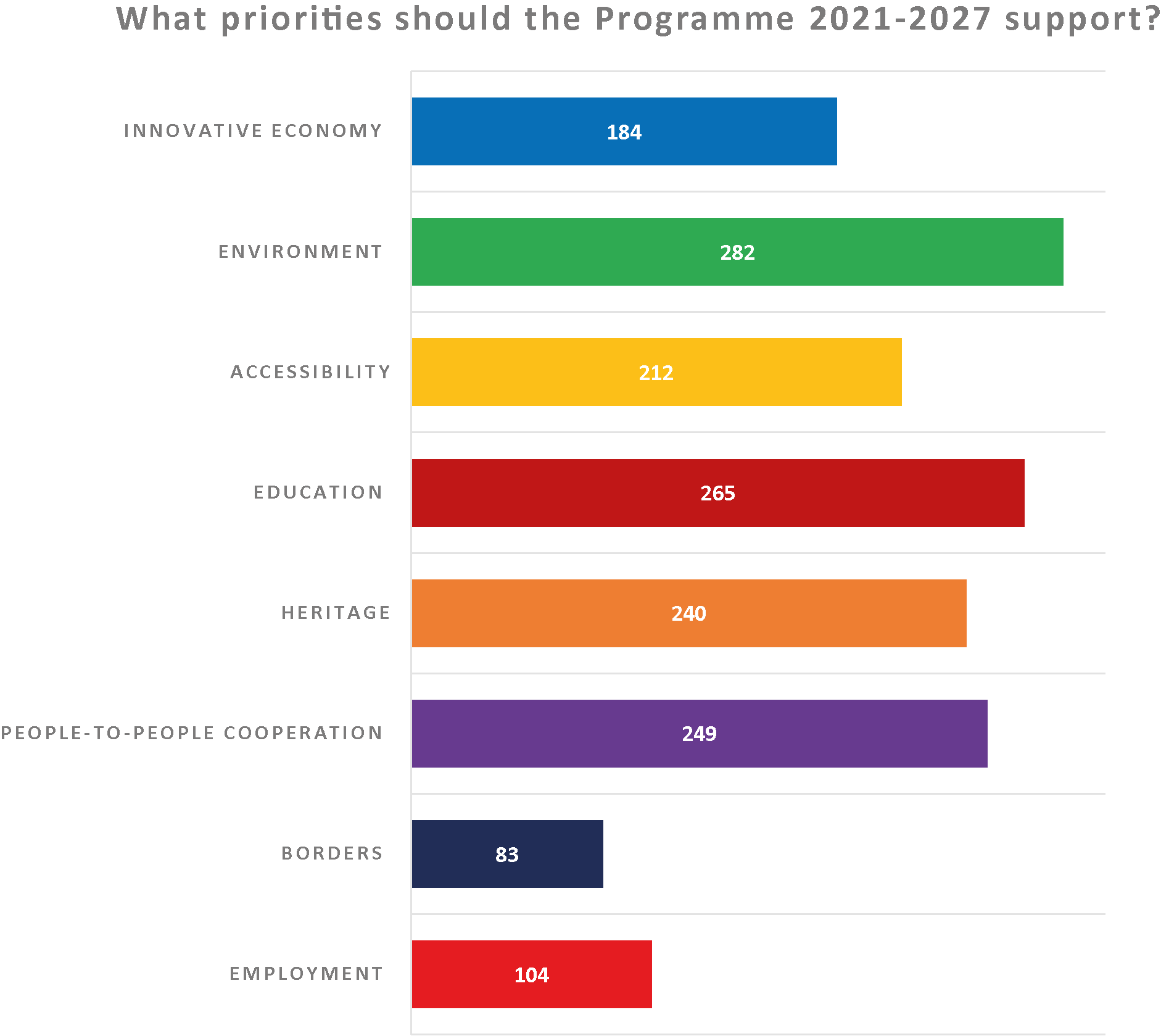 What priorities should the Programme 2021-2027 support?

INNOVATIVE ECONOMY 184

ENVIRONMENT 282

ACCESSIBILITY 212

EDUCATION 265

HERITAGE 240

PEOPLE-TO-PEOPLE COOPERATION 249

BORDERS 83

EMPLOYMENT 104